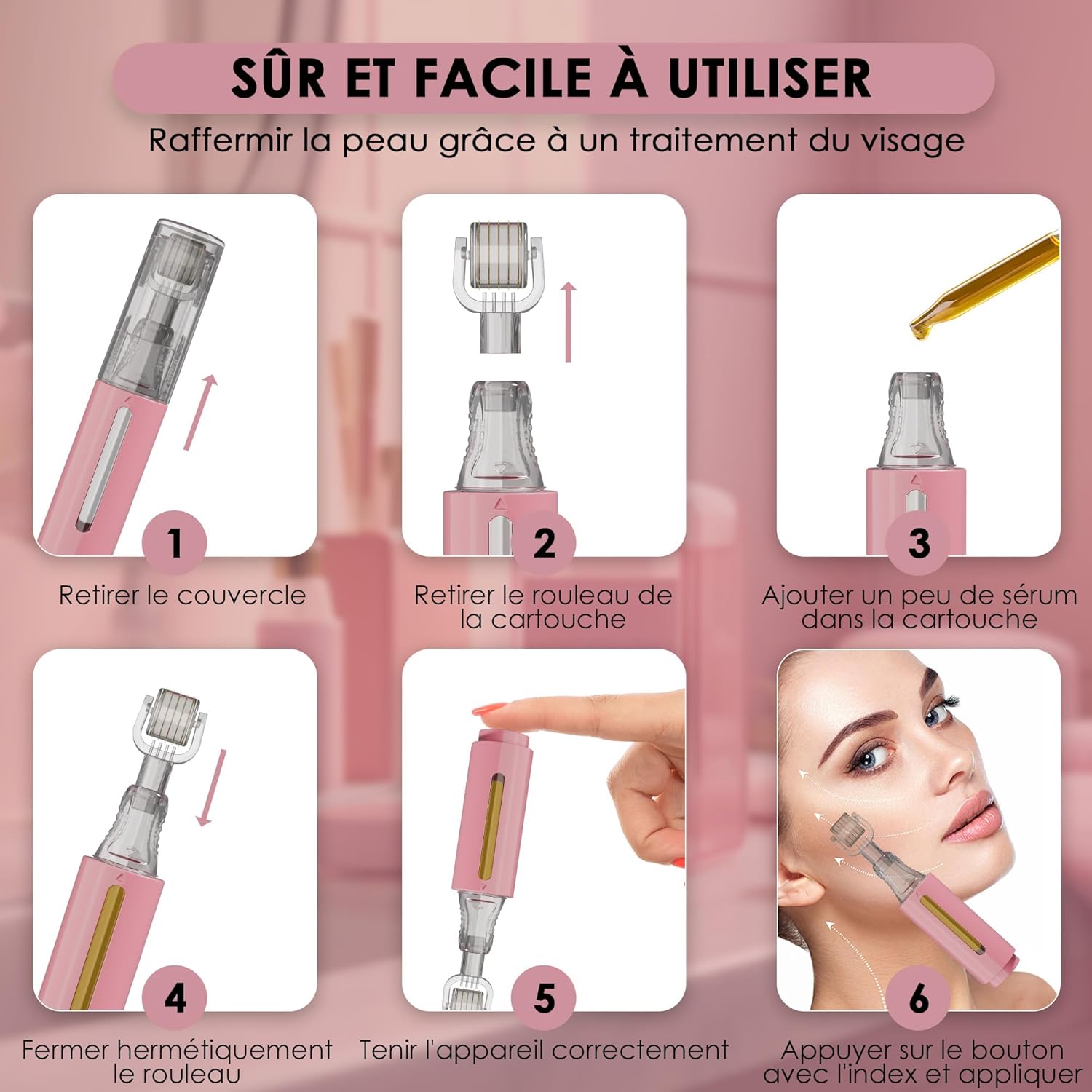 SÛR ET FACILE À UTILISER

Raffermir la peau grâce à un traitement du visage

1

Retirer le couvercle

2

Retirer le rouleau de la cartouche

3

Ajouter un peu de sérum dans la cartouche

4

Fermer hermétiquement le rouleau

5

Tenir l'appareil correctement

6

Appuyer sur le bouton avec l'index et appliquer